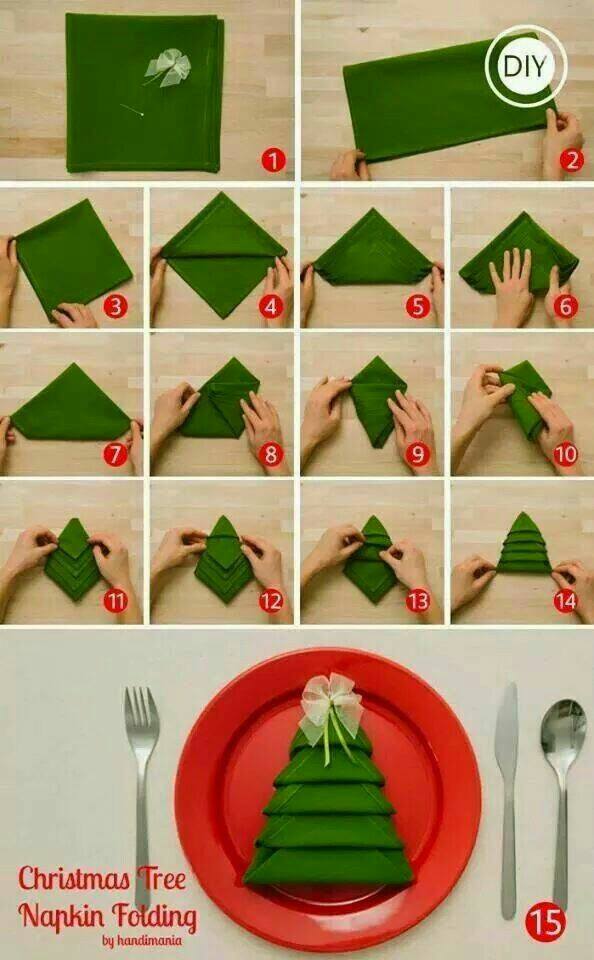 1

DIY

2

3

4

5

6

7

8

9

10

11

12

13

14

Christmas Tree Napkin Folding
by handimania

15