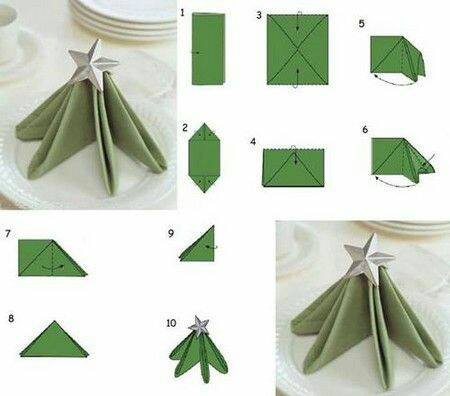 1

3

5

2

4

6

7

9

8

10